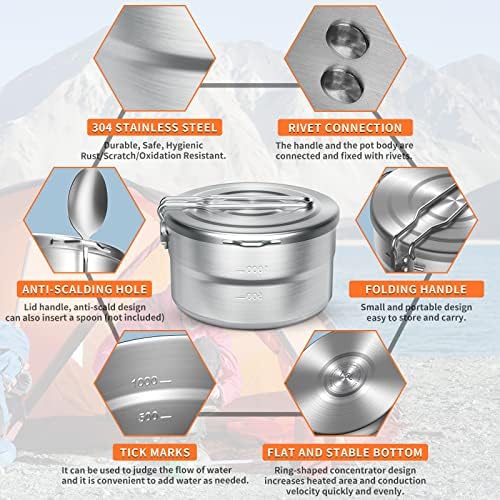 304 STAINLESS STEEL
Durable, Safe, Hygienic
Rust/Scratch/Oxidation Resistant.

RIVET CONNECTION
The handle and the pot body are connected and fixed with rivets.

ANTI-SCALDING HOLE
Lid handle, anti-scald design can also insert a spoon (not included)

1000
500

FOLDING HANDLE
Small and portable design easy to store and carry.

1000
500

TICK MARKS
It can be used to judge the flow of water and it is convenient to add water as needed.

FLAT AND STABLE BOTTOM
Ring-shaped concentrator design increases heated area and conduction velocity quickly and evenly.